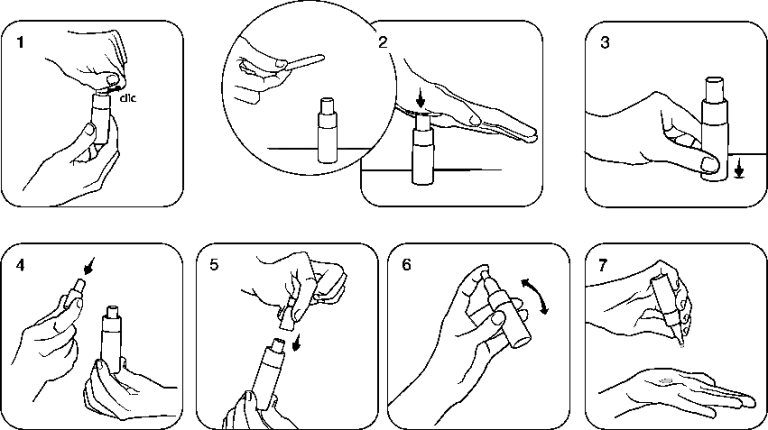 1
clic
2
3
4
5
6
7